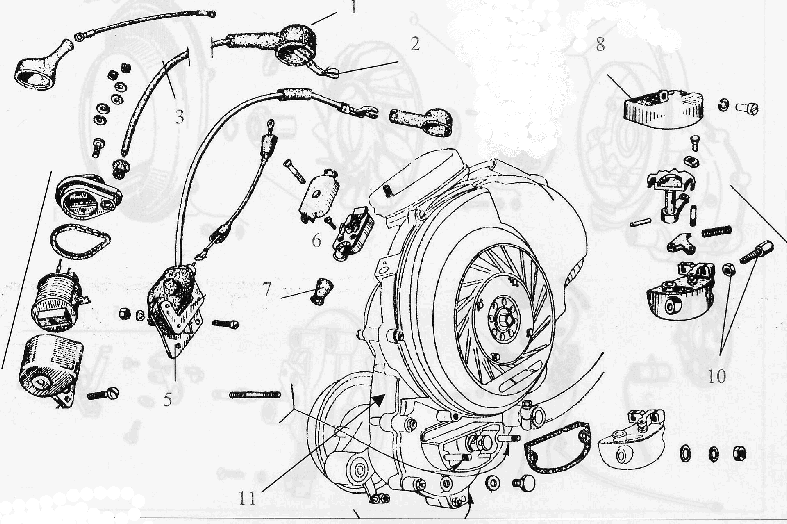 1
2
8
3
6
7
5
10
11